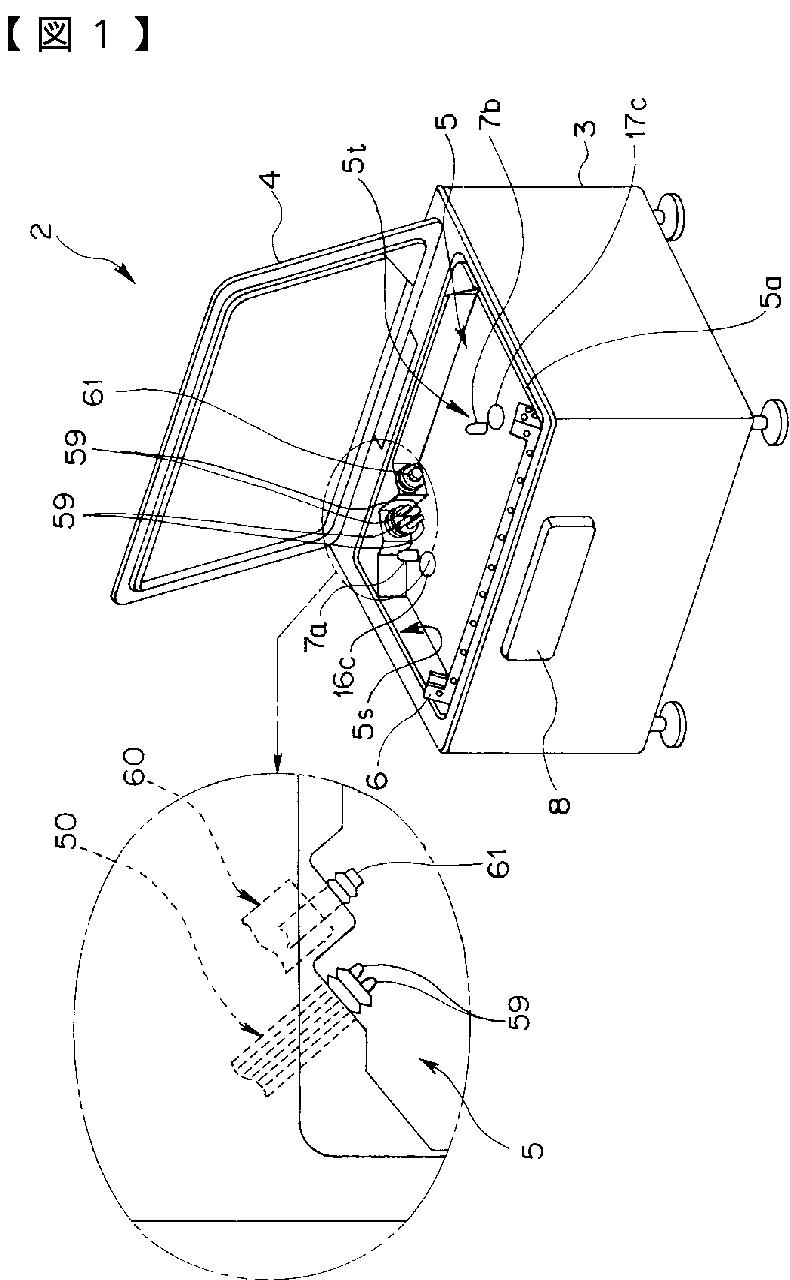 【図１】

2
4
5t
5
7b
3
17c
5a
61
59
59
7a
16c
5s
6
8
60
50
61
59
5